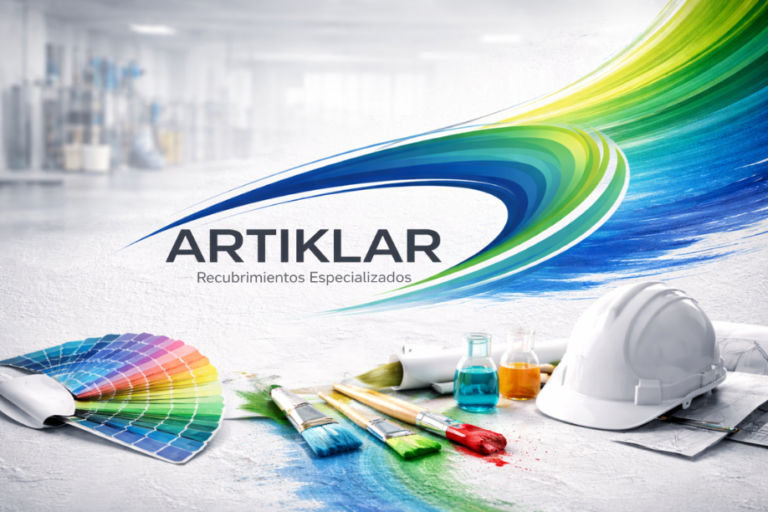 ARTIKLAR
Recubrimientos Especializados